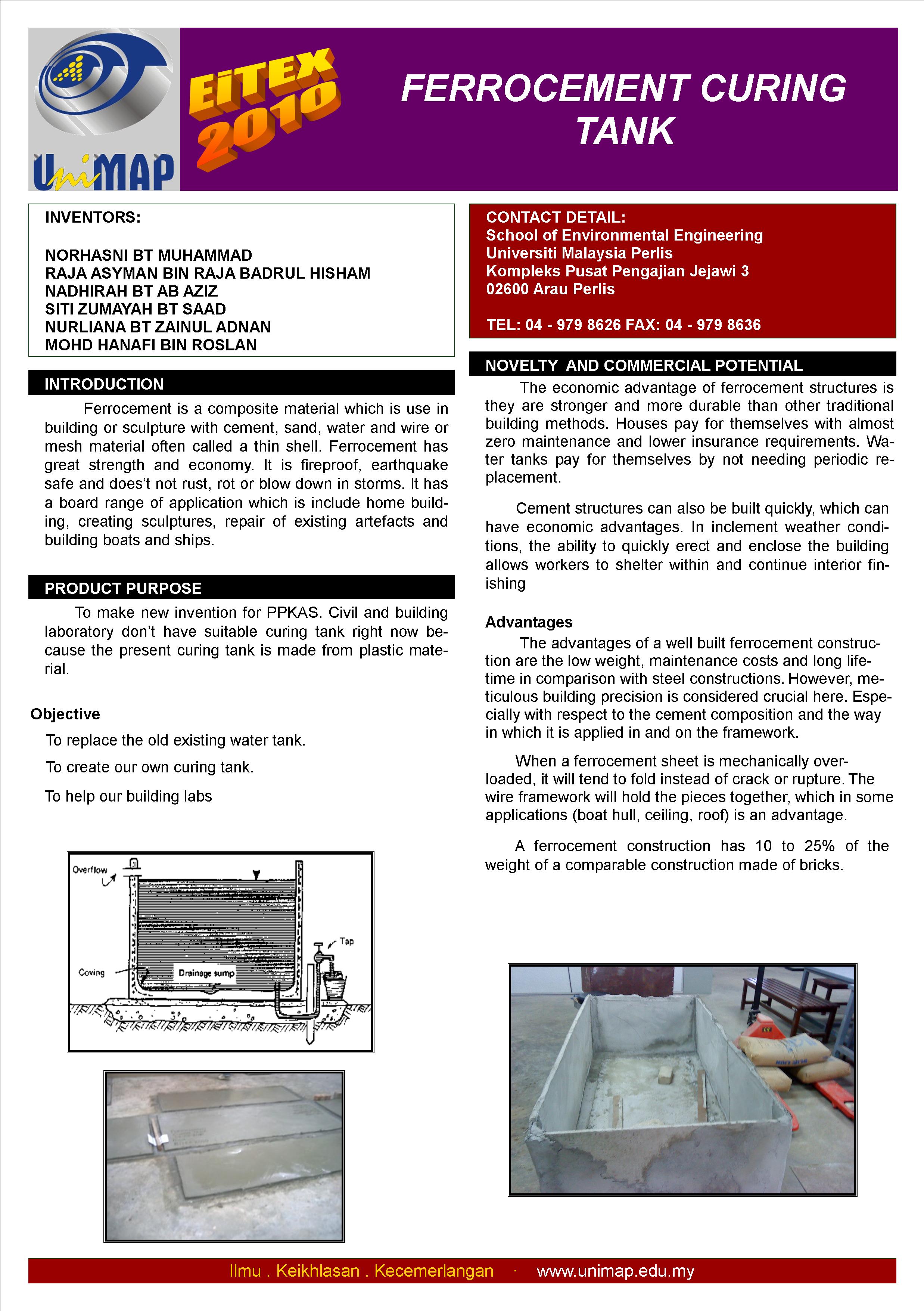 UniMAP

EiTEX 2010

FERROCEMENT CURING TANK

INVENTORS:

NORHASNI BT MUHAMMAD
RAJA ASYMAN BIN RAJA BADRUL HISHAM
NADHIRAH BT AB AZIZ
SITI ZUMAYAH BT SAAD
NURLIANA BT ZAINUL ADNAN
MOHD HANAFI BIN ROSLAN

INTRODUCTION

Ferrocement is a composite material which is use in building or sculpture with cement, sand, water and wire or mesh material often called a thin shell. Ferrocement has great strength and economy. It is fireproof, earthquake safe and does't not rust, rot or blow down in storms. It has a board range of application which is include home building, creating sculptures, repair of existing artefacts and building boats and ships.

PRODUCT PURPOSE

To make new invention for PPKAS. Civil and building laboratory don't have suitable curing tank right now because the present curing tank is made from plastic material.

Objective

To replace the old existing water tank.

To create our own curing tank.

To help our building labs

Overflow

Tap

Coving

Drainage sump

CONTACT DETAIL:
School of Environmental Engineering
Universiti Malaysia Perlis
Kompleks Pusat Pengajian Jejawi 3
02600 Arau Perlis

TEL: 04 - 979 8626 FAX: 04 - 979 8636

NOVELTY AND COMMERCIAL POTENTIAL

The economic advantage of ferrocement structures is they are stronger and more durable than other traditional building methods. Houses pay for themselves with almost zero maintenance and lower insurance requirements. Water tanks pay for themselves by not needing periodic replacement.

Cement structures can also be built quickly, which can have economic advantages. In inclement weather conditions, the ability to quickly erect and enclose the building allows workers to shelter within and continue interior finishing

Advantages

The advantages of a well built ferrocement construction are the low weight, maintenance costs and long lifetime in comparison with steel constructions. However, meticulous building precision is considered crucial here. Especially with respect to the cement composition and the way in which it is applied in and on the framework.

When a ferrocement sheet is mechanically overloaded, it will tend to fold instead of crack or rupture. The wire framework will hold the pieces together, which in some applications (boat hull, ceiling, roof) is an advantage.

A ferrocement construction has 10 to 25% of the weight of a comparable construction made of bricks.

Ilmu . Keikhlasan . Kecemerlangan · www.unimap.edu.my